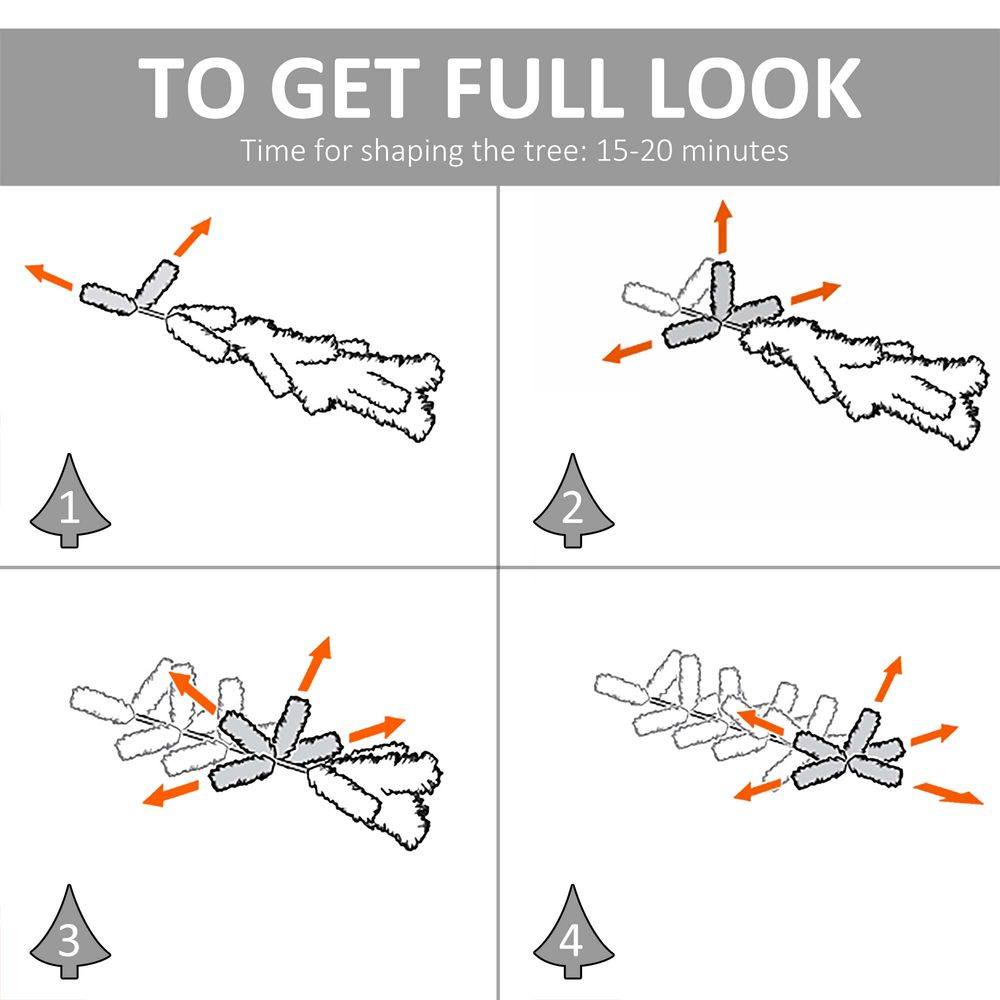 TO GET FULL LOOK
Time for shaping the tree: 15-20 minutes

1

2

3

4