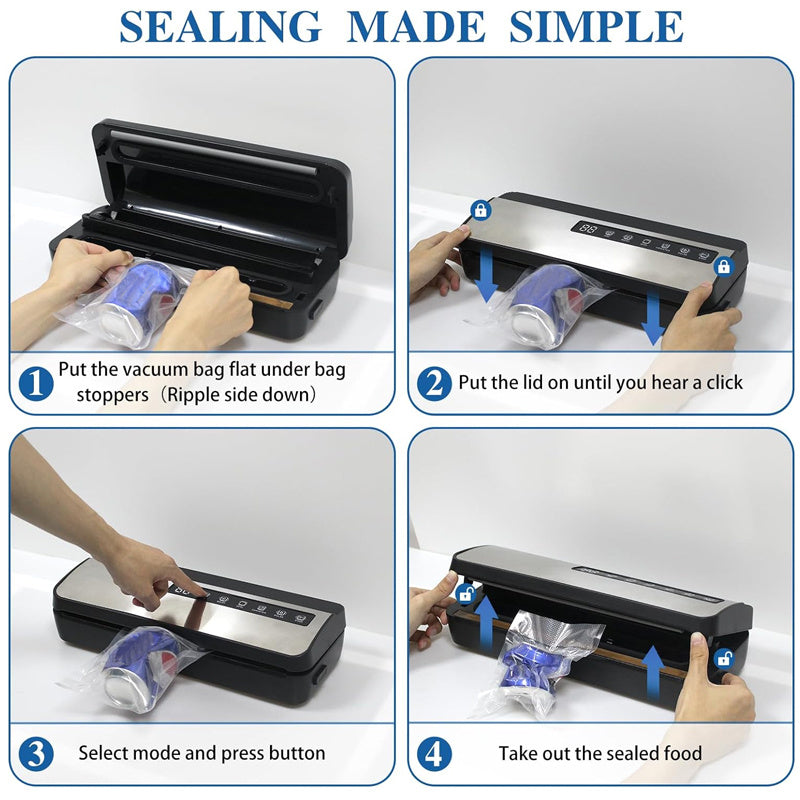 SEALING MADE SIMPLE

1 Put the vacuum bag flat under bag stoppers（Ripple side down）

2 Put the lid on until you hear a click

3 Select mode and press button

4 Take out the sealed food